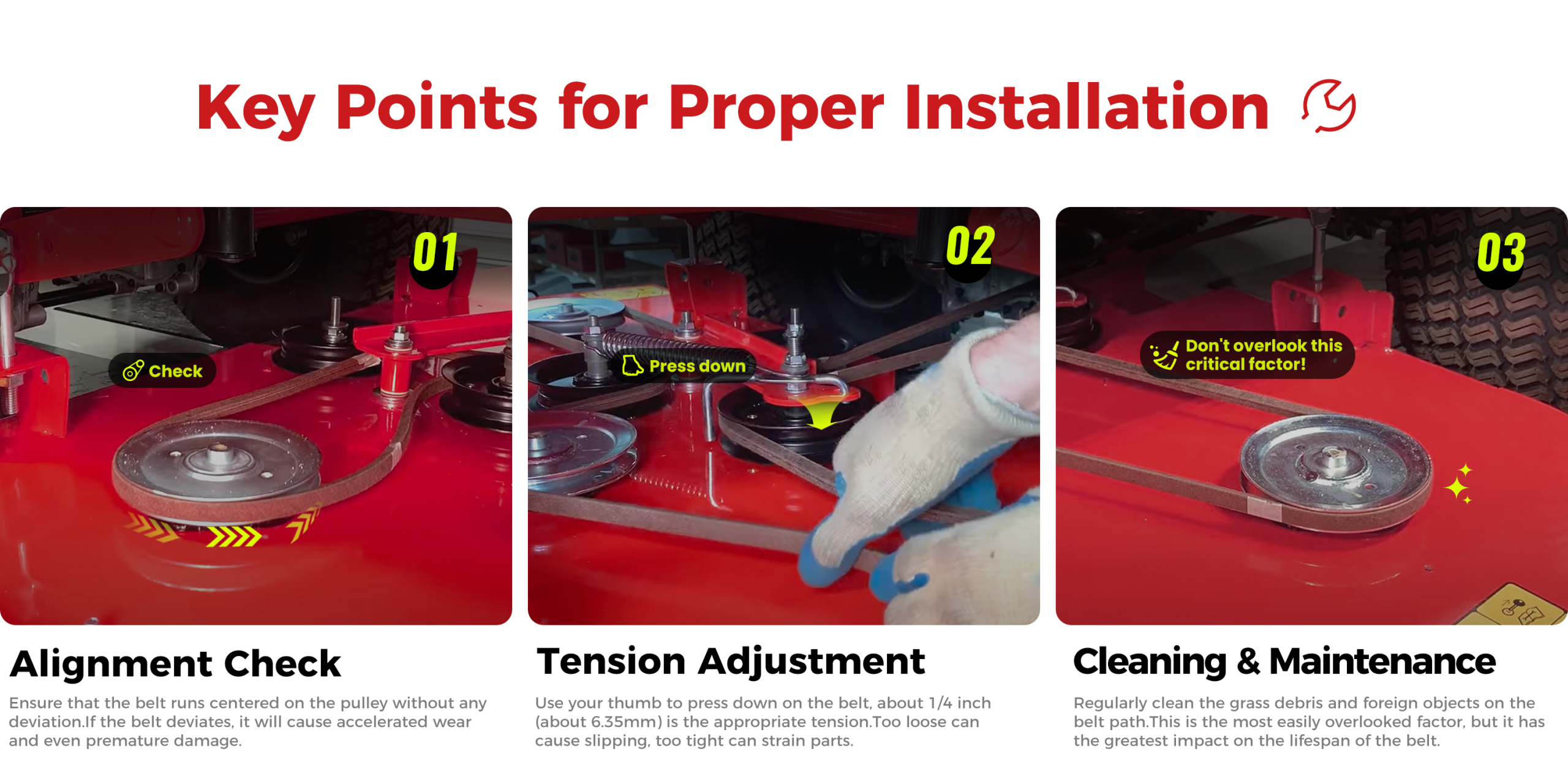 Key Points for Proper Installation

01

Check

Alignment Check

Ensure that the belt runs centered on the pulley without any deviation.If the belt deviates, it will cause accelerated wear and even premature damage.

02

Press down

Tension Adjustment

Use your thumb to press down on the belt, about 1/4 inch (about 6.35mm) is the appropriate tension.Too loose can cause slipping, too tight can strain parts.

03

Don't overlook this critical factor!

Cleaning & Maintenance

Regularly clean the grass debris and foreign objects on the belt path.This is the most easily overlooked factor, but it has the greatest impact on the lifespan of the belt.